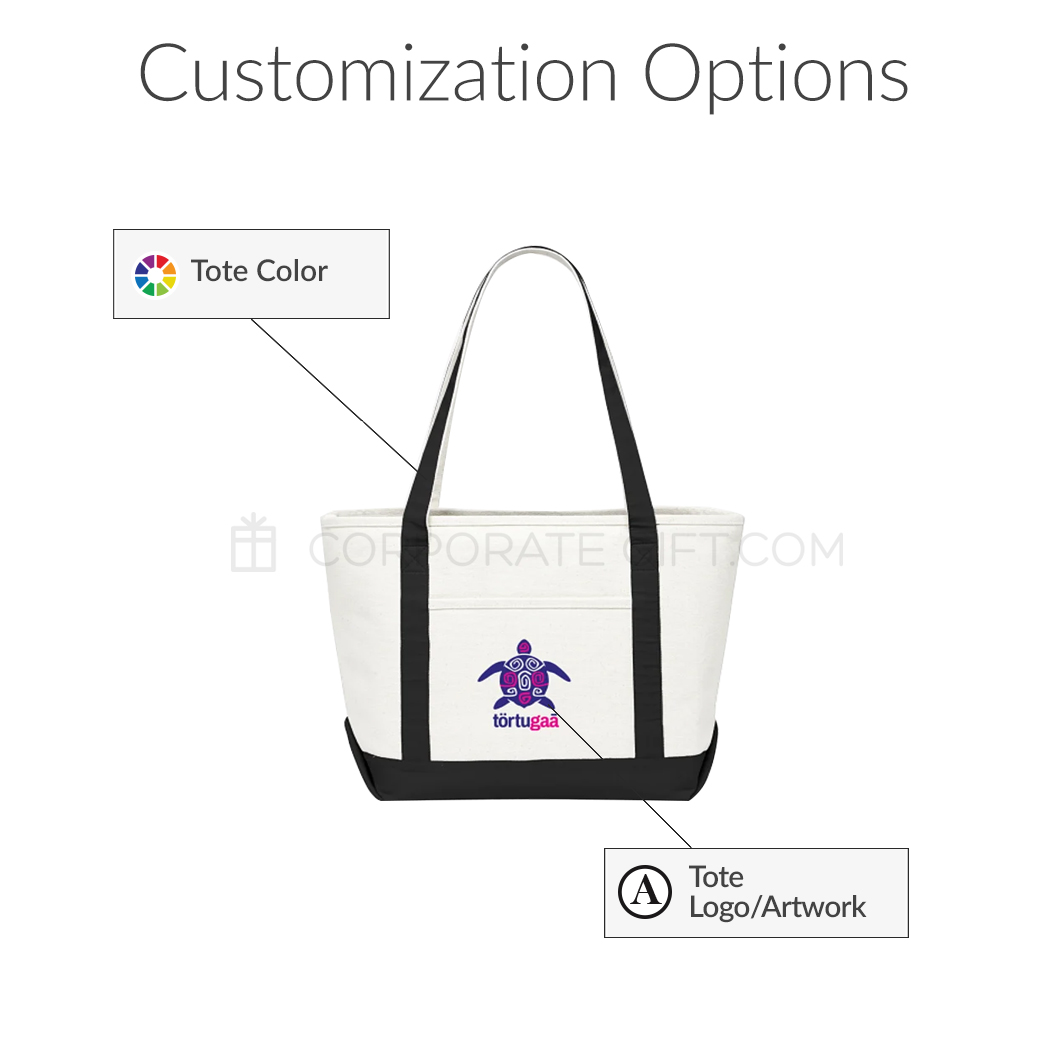 Customization Options

Tote Color

CORPORATE GIFT.COM

törtugaä

A Tote Logo/Artwork