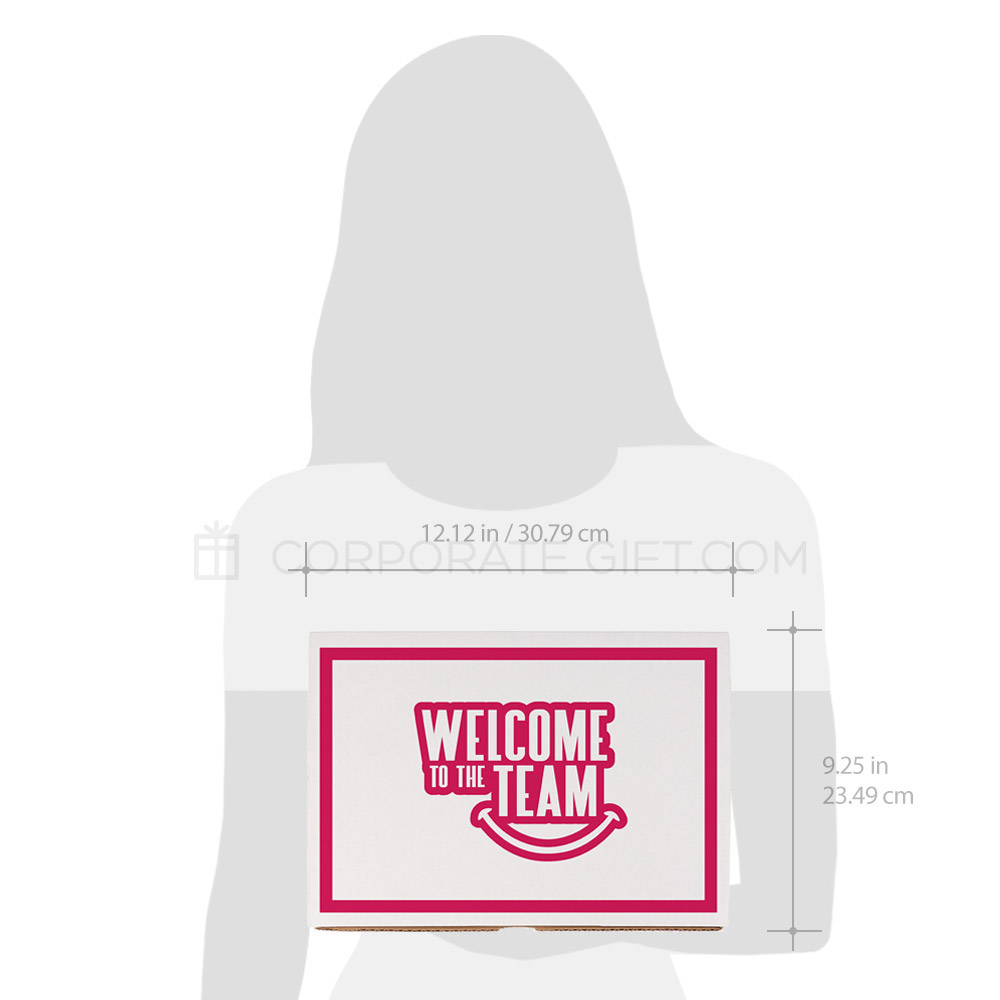 12.12 in / 30.79 cm

CORPORATE GIFT.COM

WELCOME
TO THE TEAM

9.25 in
23.49 cm